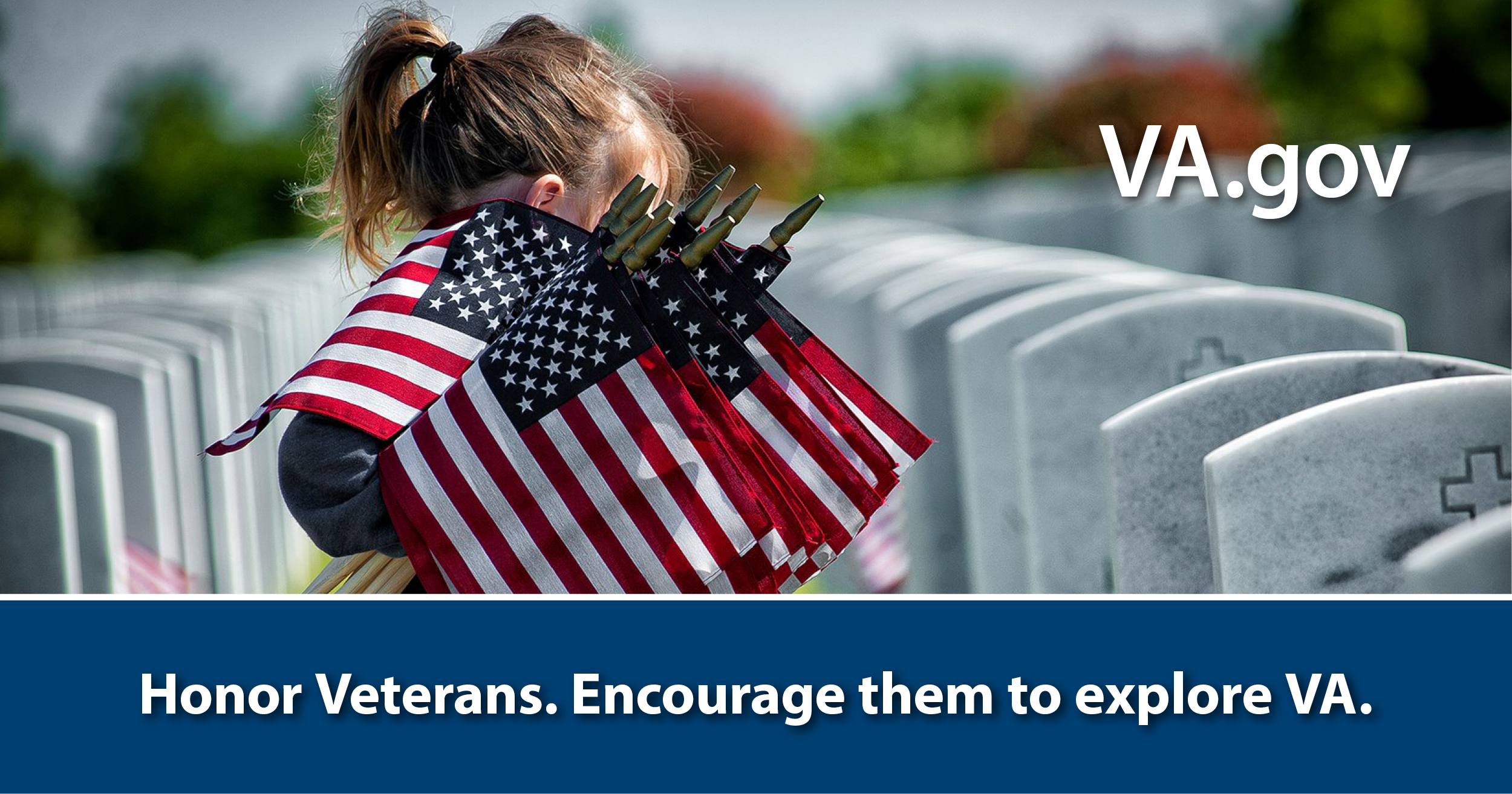 VA.gov

Honor Veterans. Encourage them to explore VA.